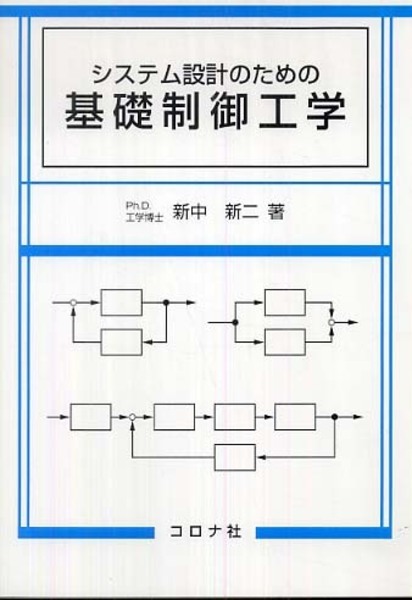 システム設計のための
基礎制御工学

Ph.D.
工学博士 新中 新二 著

コロナ社