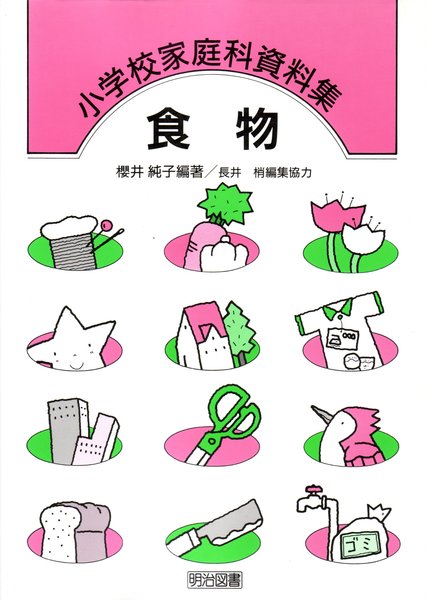 小学校家庭科資料集

食　物

櫻井 純子編著／長井　梢編集協力

ゴミ

明治図書